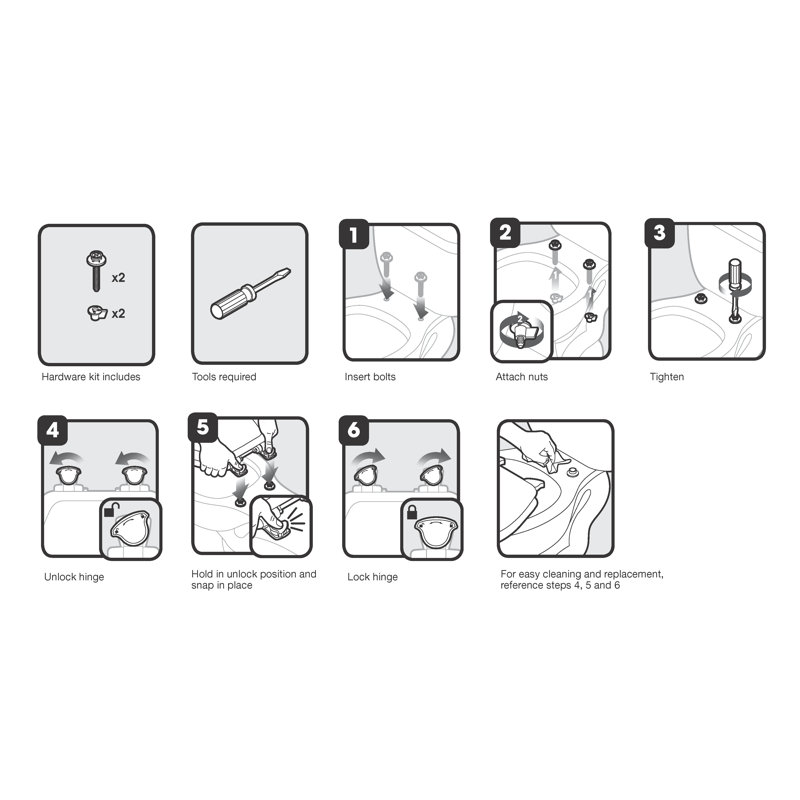 x2

x2

Hardware kit includes

Tools required

1

Insert bolts

2

2

Attach nuts

3

Tighten

4

Unlock hinge

5

Hold in unlock position and snap in place

6

Lock hinge

For easy cleaning and replacement, reference steps 4, 5 and 6